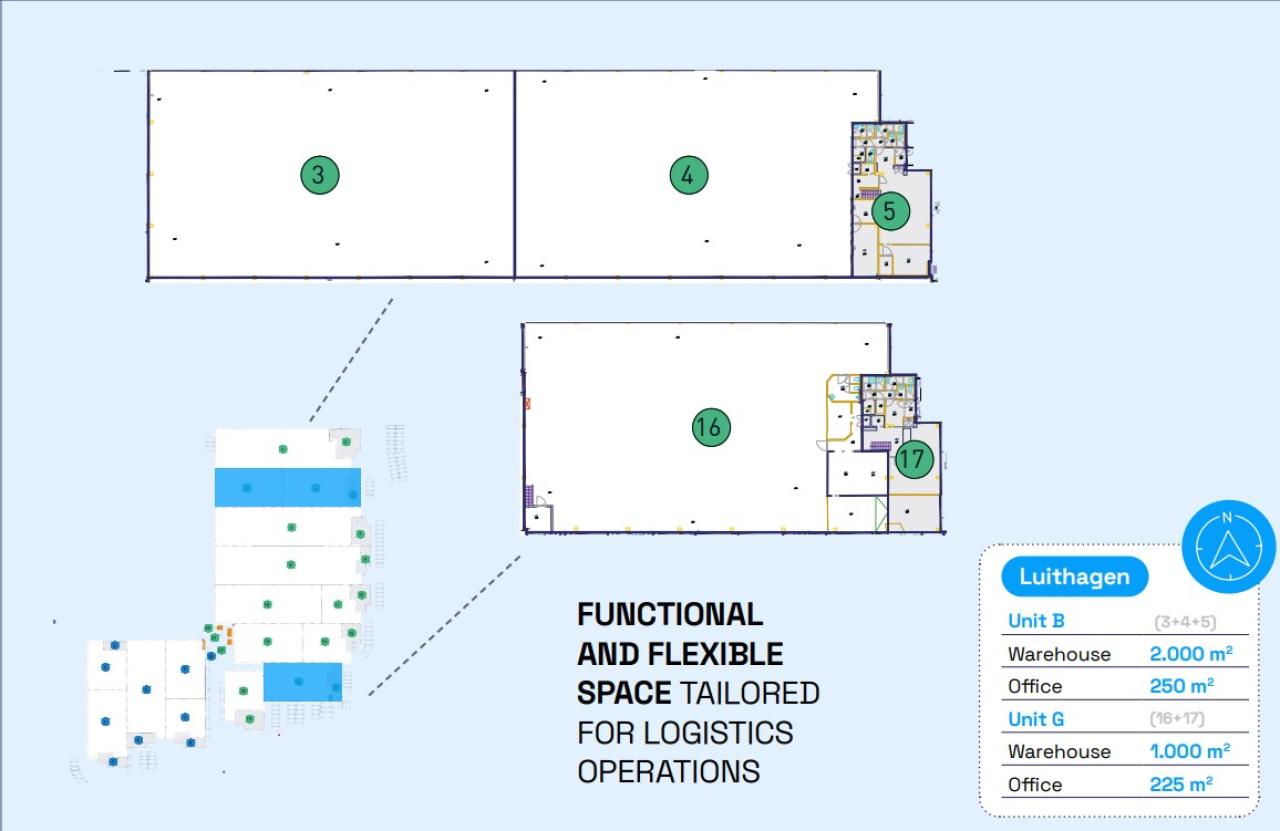 3

4

5

16

17

FUNCTIONAL AND FLEXIBLE SPACE TAILORED FOR LOGISTICS OPERATIONS

N

Luithagen

| Unit B | (3+4+5) |
|---|---|
| Warehouse | 2.000 m² |
| Office | 250 m² |
| Unit G | (16+17) |
| Warehouse | 1.000 m² |
| Office | 225 m² |